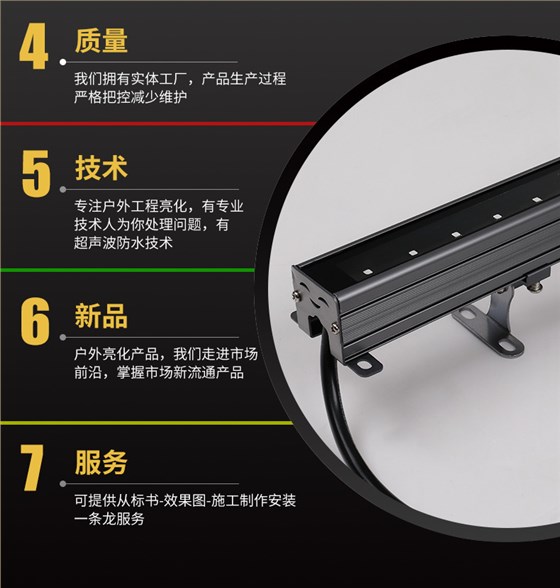 4 质量

我们拥有实体工厂，产品生产过程严格把控减少维护

5 技术

专注户外工程亮化，有专业技术人为你处理问题，有超声波防水技术

6 新品

户外亮化产品，我们走进市场前沿，掌握市场新流通产品

7 服务

可提供从标书-效果图-施工制作安装一条龙服务